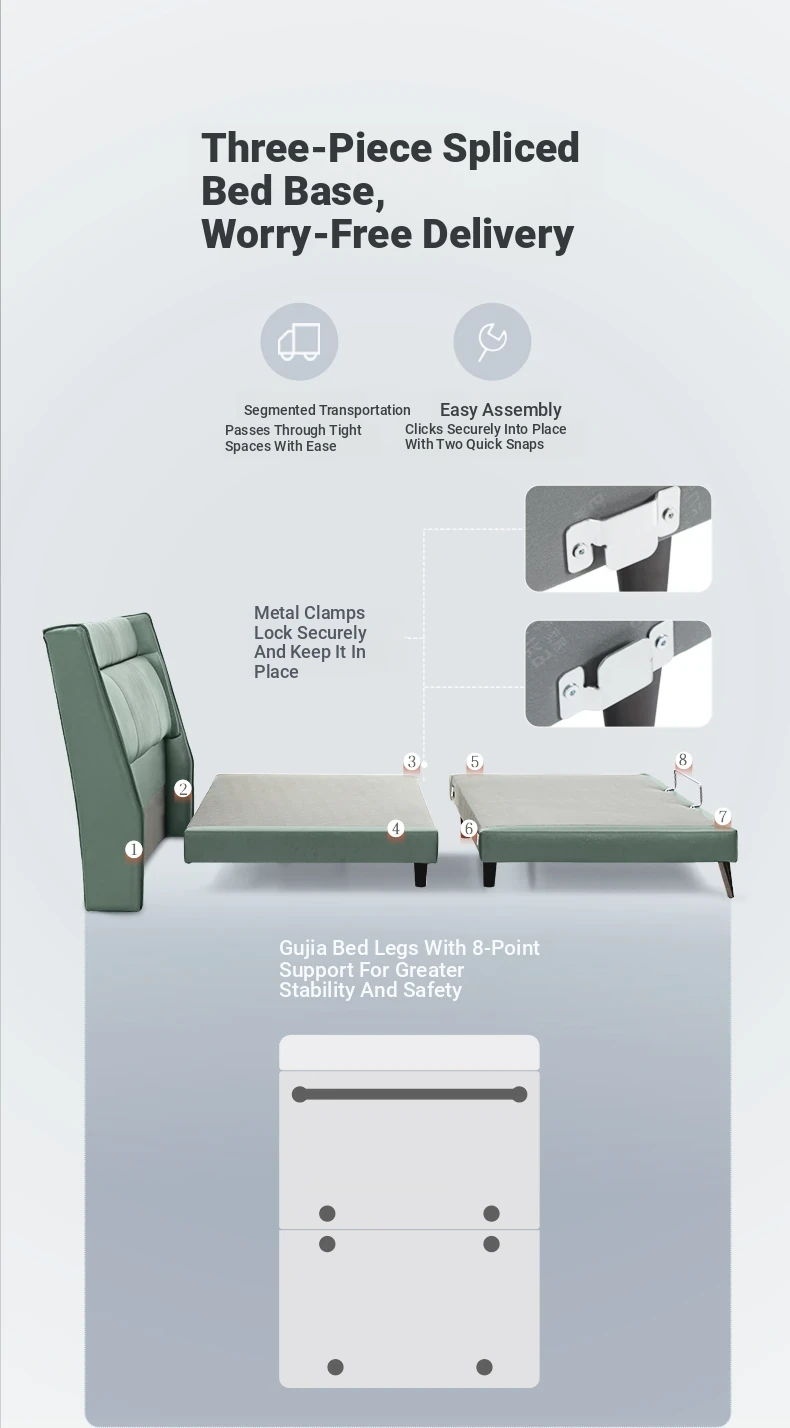 Three-Piece Spliced Bed Base, Worry-Free Delivery

Segmented Transportation
Passes Through Tight Spaces With Ease

Easy Assembly
Clicks Securely Into Place With Two Quick Snaps

Metal Clamps Lock Securely And Keep It In Place

1
2
3
4
5
6
7
8

Gujia Bed Legs With 8-Point Support For Greater Stability And Safety