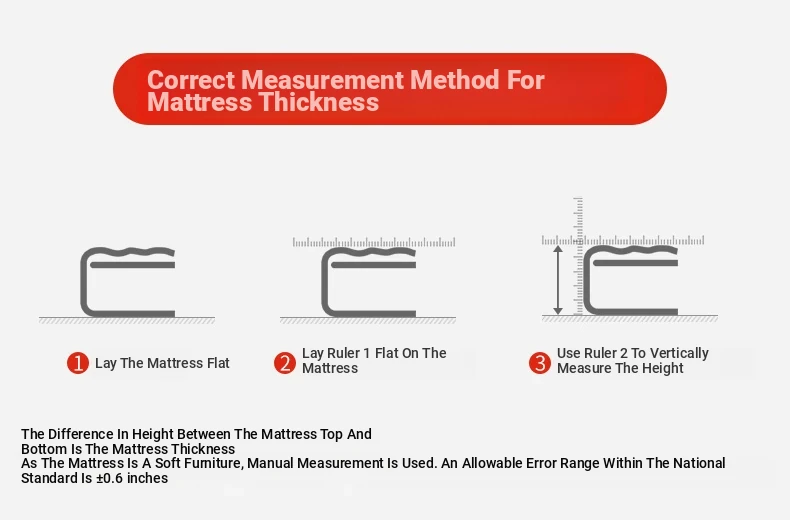 Correct Measurement Method For Mattress Thickness

1 Lay The Mattress Flat

2 Lay Ruler 1 Flat On The Mattress

3 Use Ruler 2 To Vertically Measure The Height

The Difference In Height Between The Mattress Top And Bottom Is The Mattress Thickness
As The Mattress Is A Soft Furniture, Manual Measurement Is Used. An Allowable Error Range Within The National Standard Is ±0.6 inches