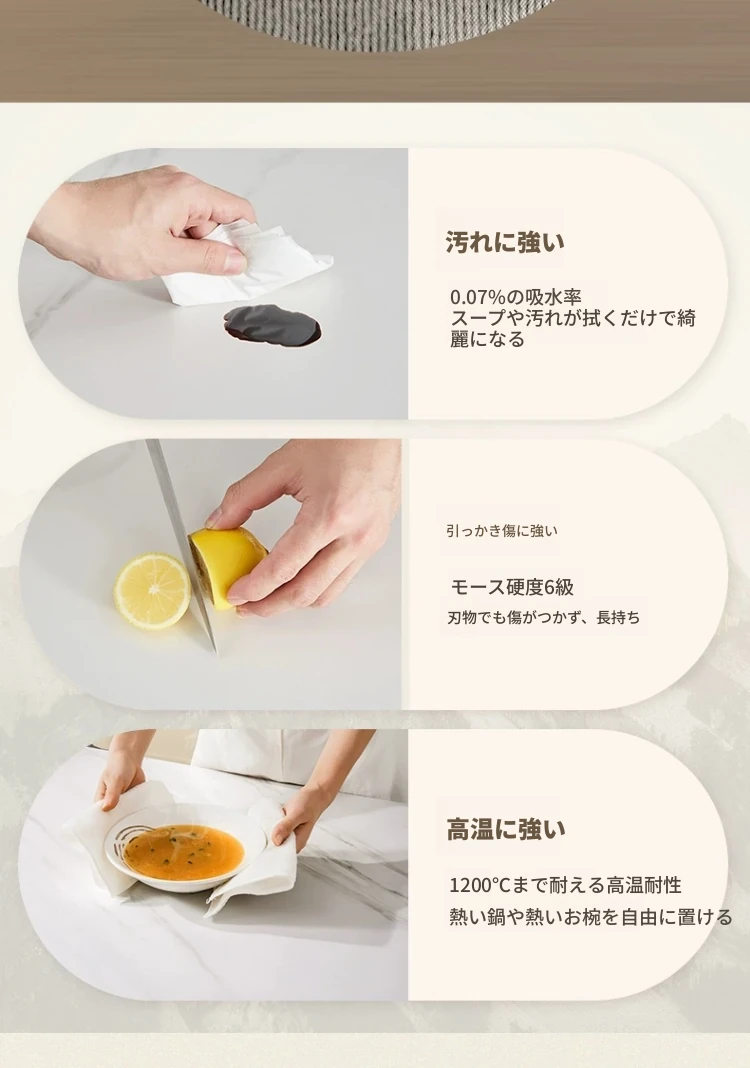 汚れに強い

0.07%の吸水率
スープや汚れが拭くだけで綺麗になる

引っかき傷に強い

モース硬度6級

刃物でも傷がつかず、長持ち

高温に強い

1200°Cまで耐える高温耐性
熱い鍋や熱いお椀を自由に置ける