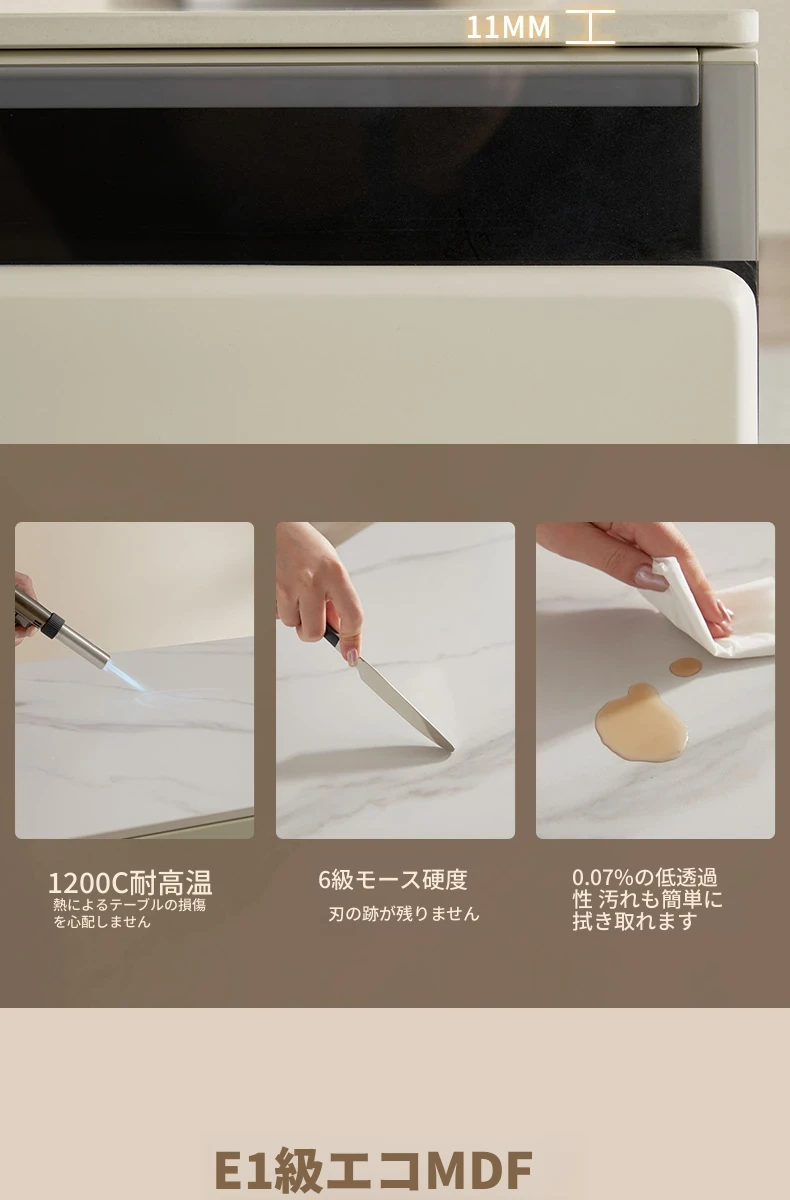 11MM

1200C耐高温
熱によるテーブルの損傷を心配しません

6級モース硬度
刃の跡が残りません

0.07%の低透過性 汚れも簡単に拭き取れます

E1級エコMDF