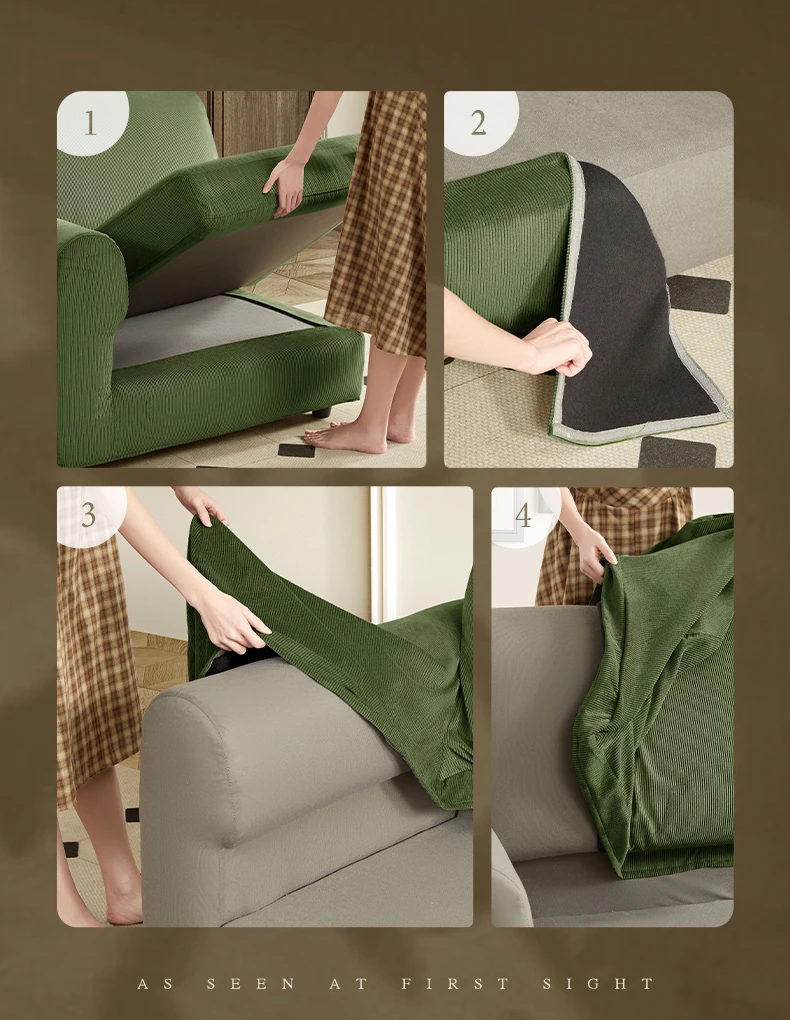 1

2

3

4

AS SEEN AT FIRST SIGHT